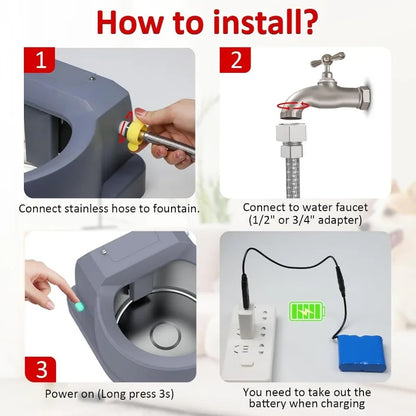 How to install?

1

Connect stainless hose to fountain.

2

Connect to water faucet (1/2" or 3/4" adapter)

3

Power on (Long press 3s)

You need to take out the battery when charging